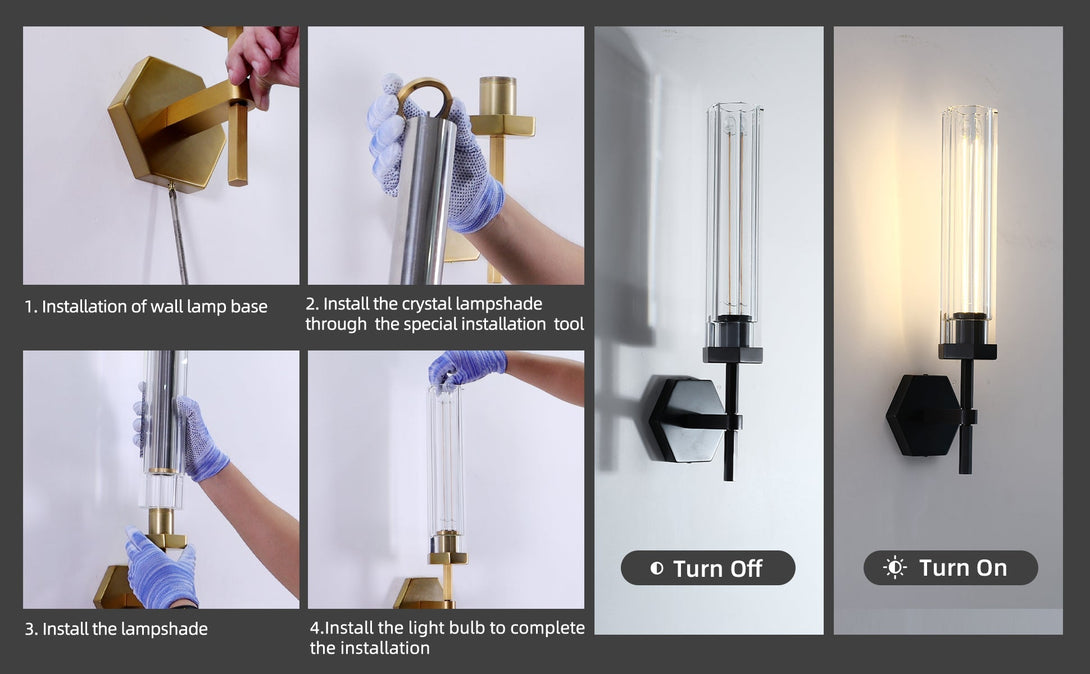 1. Installation of wall lamp base

2. Install the crystal lampshade through the special installation tool

3. Install the lampshade

4.Install the light bulb to complete the installation

Turn Off

Turn On